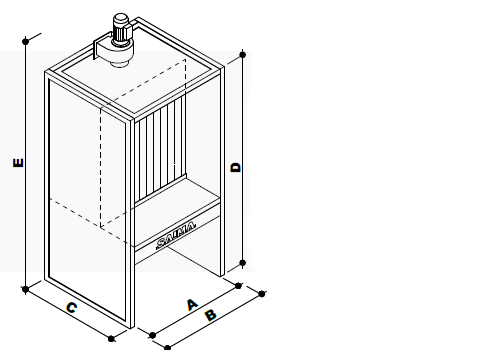 E
D
SAIMA
C
A
B